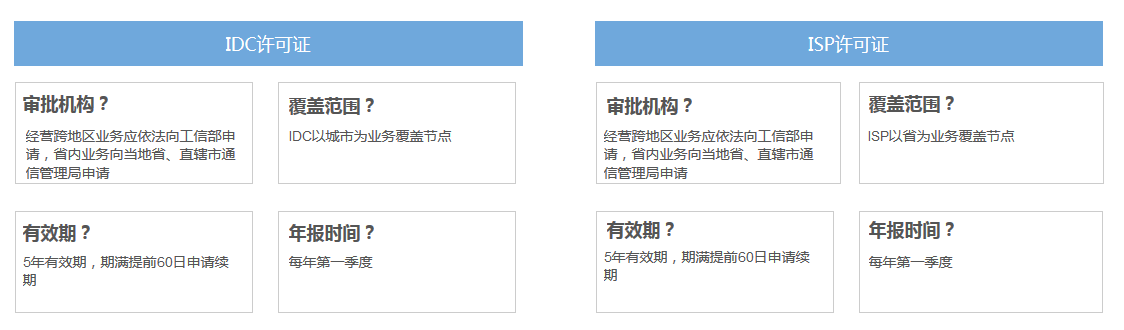 IDC许可证

审批机构？

经营跨地区业务应依法向工信部申请，省内业务向当地省、直辖市通信管理局申请

覆盖范围？

IDC以城市为业务覆盖节点

有效期？

5年有效期，期满提前60日申请续期

年报时间？

每年第一季度

ISP许可证

审批机构？

经营跨地区业务应依法向工信部申请，省内业务向当地省、直辖市通信管理局申请

覆盖范围？

ISP以省为业务覆盖节点

有效期？

5年有效期，期满提前60日申请续期

年报时间？

每年第一季度